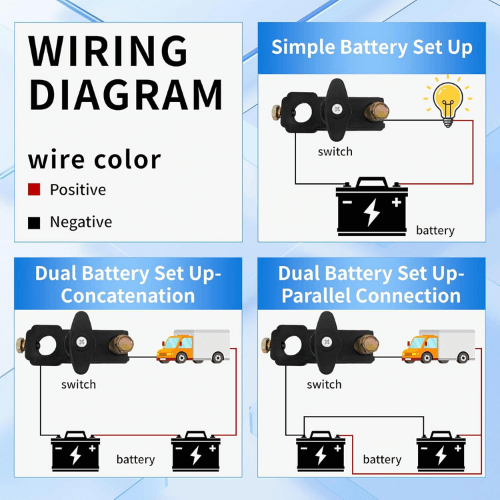 WIRING DIAGRAM

wire color

Positive

Negative

Simple Battery Set Up

switch

battery

Dual Battery Set Up-Concatenation

switch

battery

Dual Battery Set Up-Parallel Connection

switch

battery